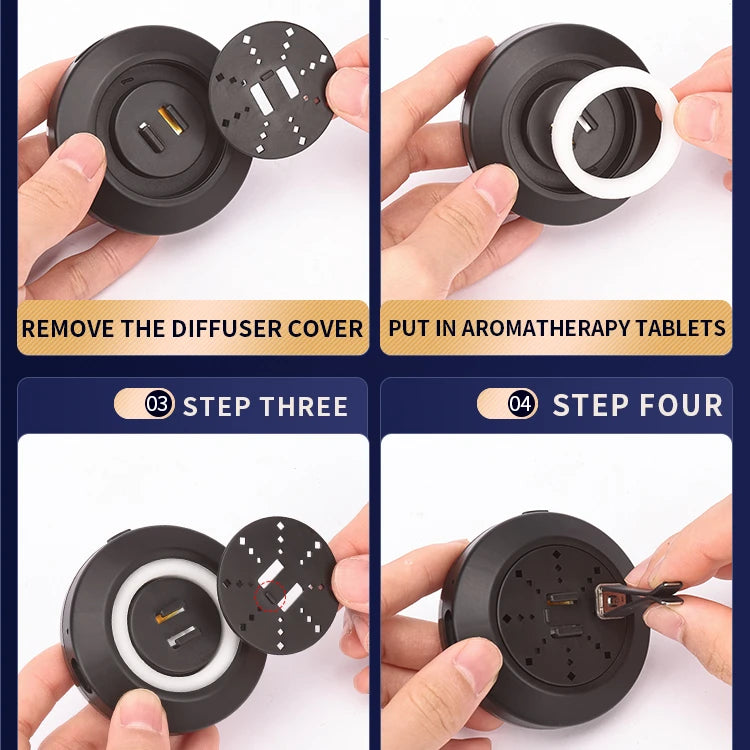 REMOVE THE DIFFUSER COVER

PUT IN AROMATHERAPY TABLETS

03 STEP THREE

04 STEP FOUR