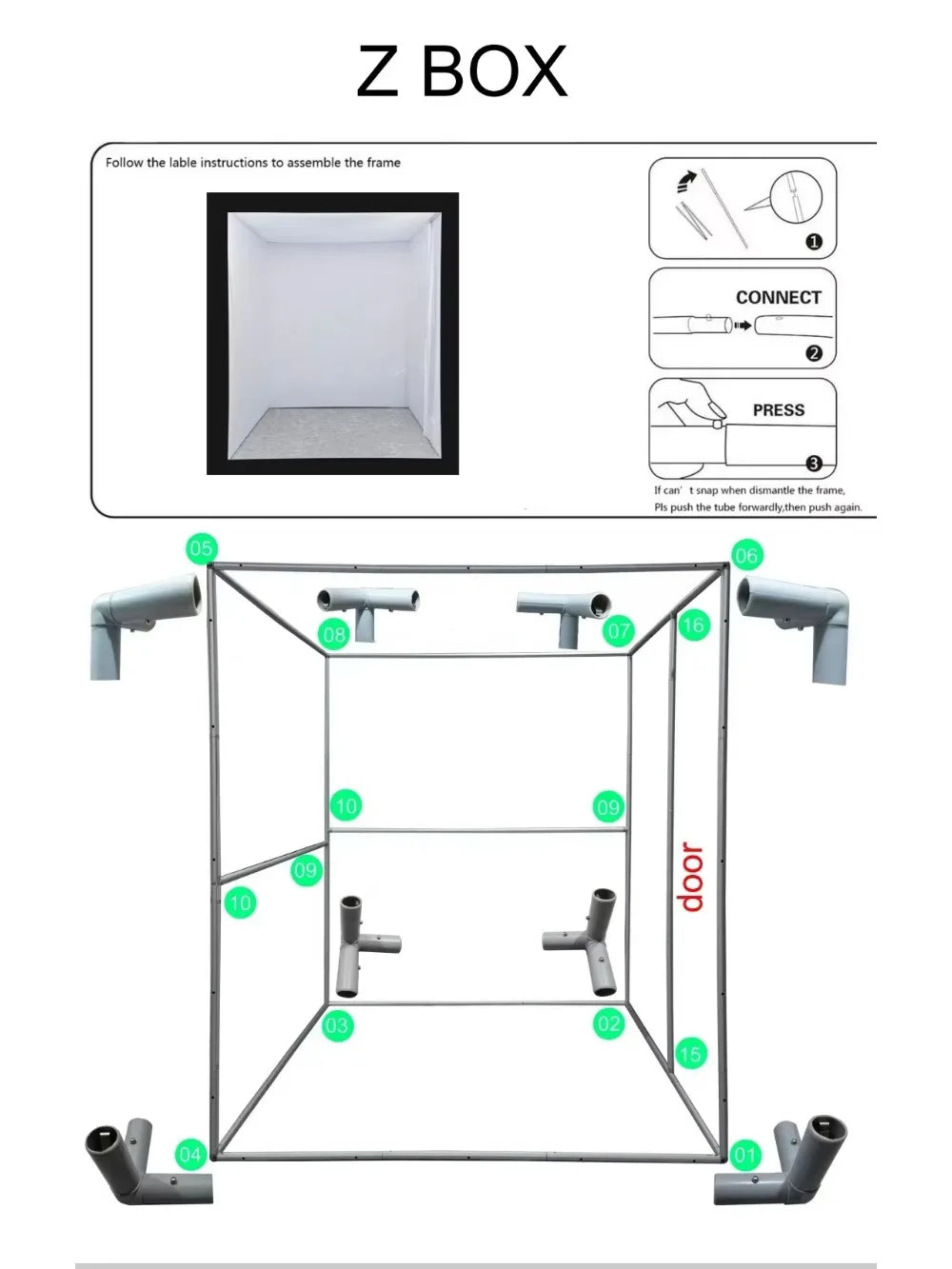 Z BOX

Follow the lable instructions to assemble the frame

❶

CONNECT

❷

PRESS

❸

If can' t snap when dismantle the frame, Pls push the tube forwardly,then push again.

05

06

08

07

16

10

09

09

10

door

03

02

15

04

01