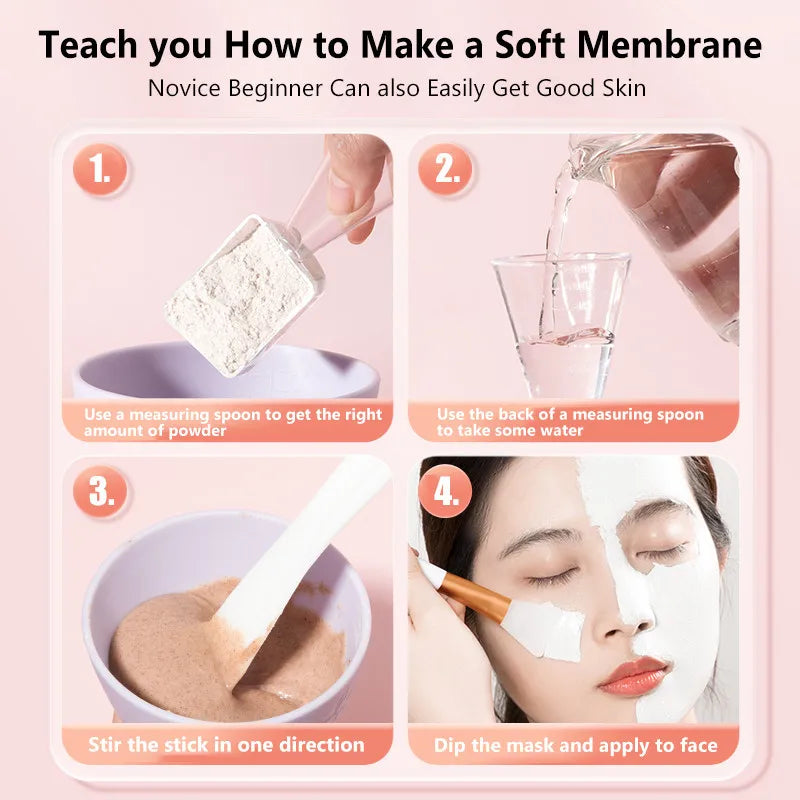 Teach you How to Make a Soft Membrane

Novice Beginner Can also Easily Get Good Skin

1.

Use a measuring spoon to get the right amount of powder

2.

Use the back of a measuring spoon to take some water

3.

Stir the stick in one direction

4.

Dip the mask and apply to face